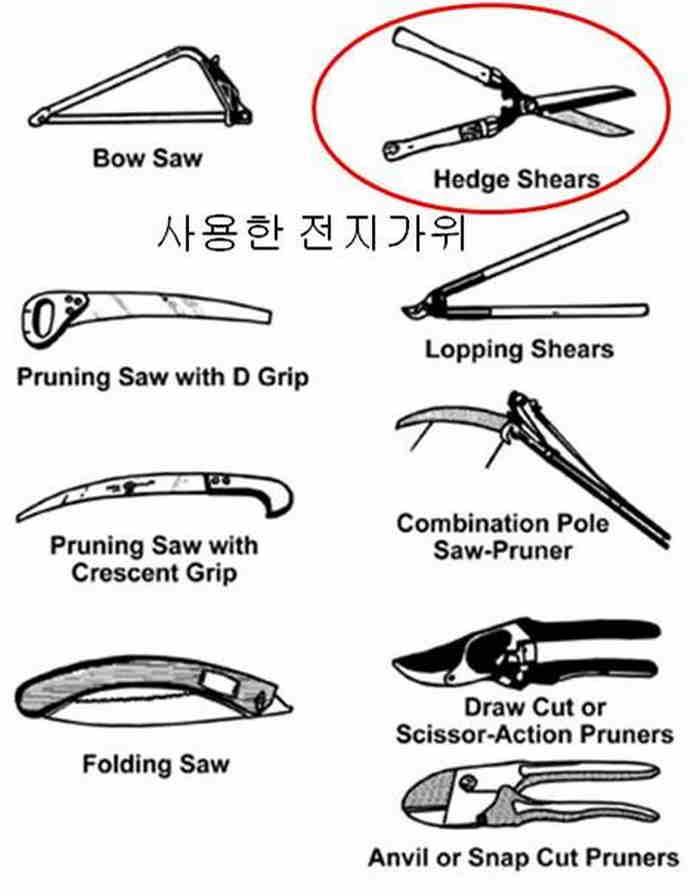 Bow Saw

Hedge Shears

사용한 전지가위

Pruning Saw with D Grip

Lopping Shears

Pruning Saw with Crescent Grip

Combination Pole Saw-Pruner

Folding Saw

Draw Cut or Scissor-Action Pruners

Anvil or Snap Cut Pruners